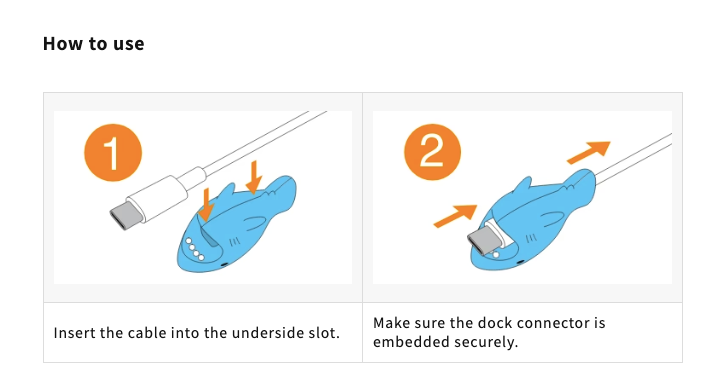 How to use

| 1 | 2 |
|---|---|
| Insert the cable into the underside slot. | Make sure the dock connector is embedded securely. |