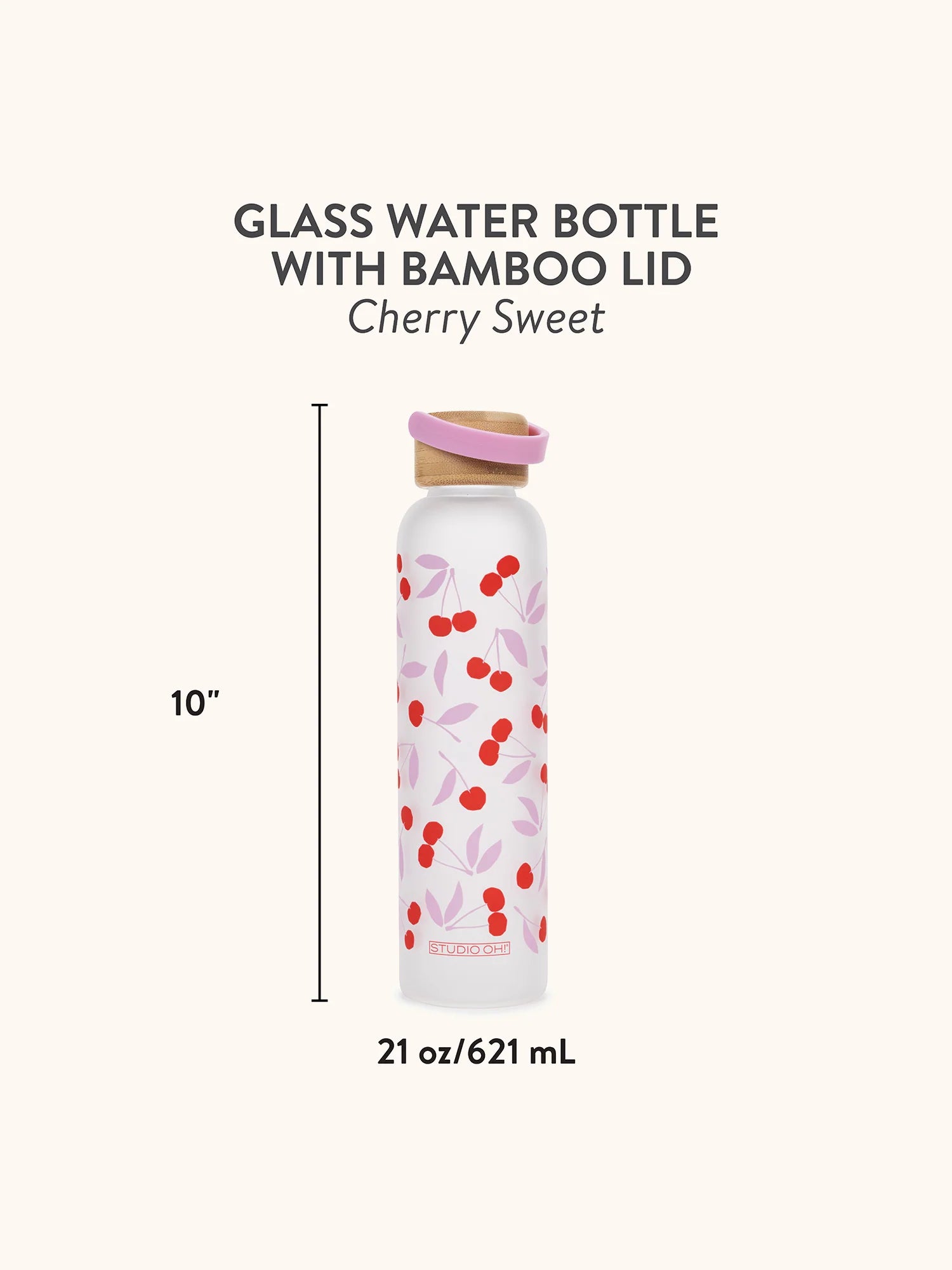 GLASS WATER BOTTLE WITH BAMBOO LID
Cherry Sweet

10"

STUDIO OH!

21 oz/621 mL