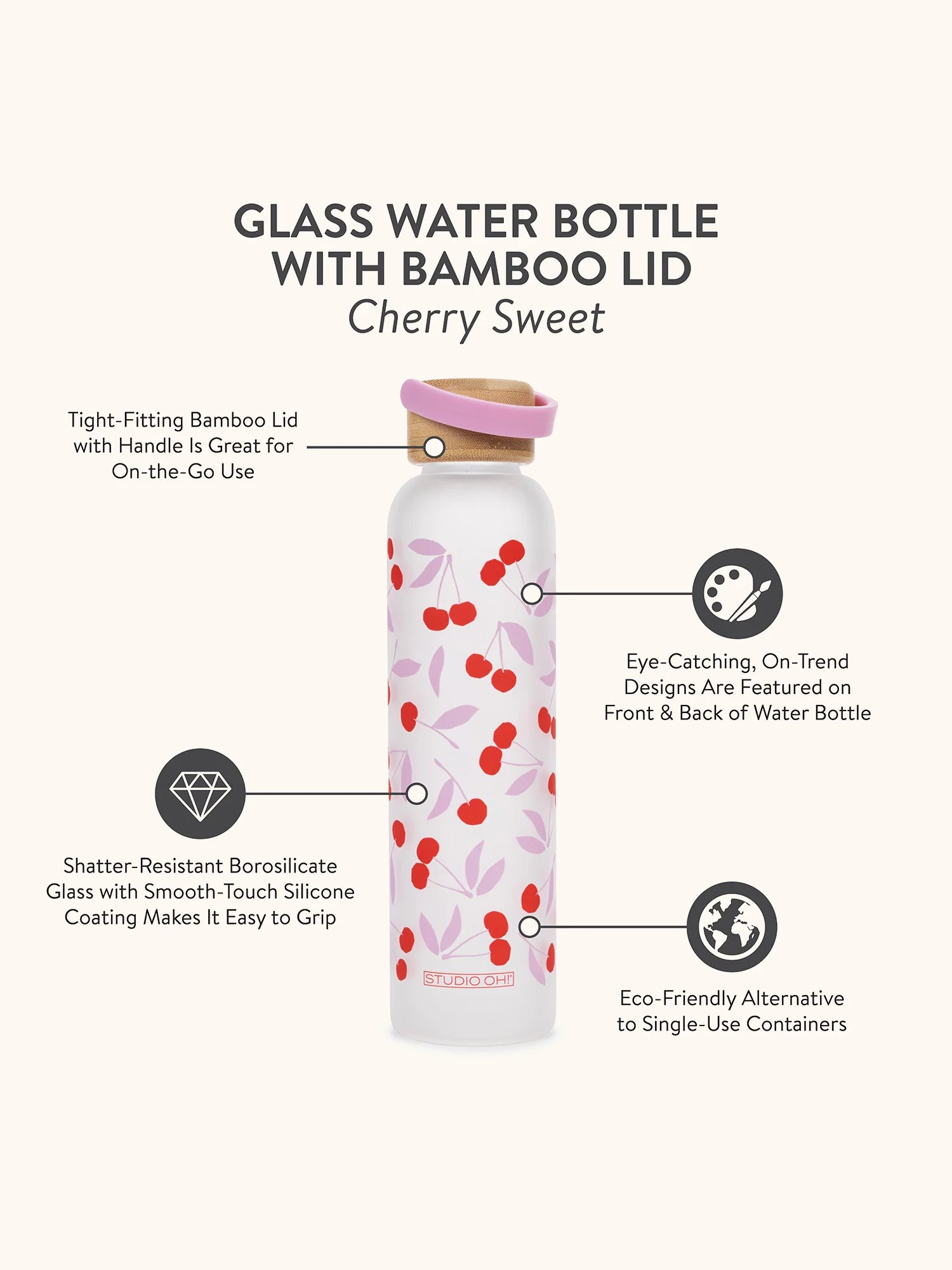 GLASS WATER BOTTLE WITH BAMBOO LID
Cherry Sweet

Tight-Fitting Bamboo Lid with Handle Is Great for On-the-Go Use

Eye-Catching, On-Trend Designs Are Featured on Front & Back of Water Bottle

Shatter-Resistant Borosilicate Glass with Smooth-Touch Silicone Coating Makes It Easy to Grip

STUDIO OH!

Eco-Friendly Alternative to Single-Use Containers